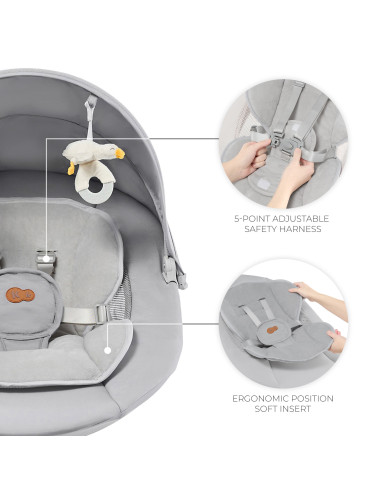 5-POINT ADJUSTABLE
SAFETY HARNESS

ERGONOMIC POSITION
SOFT INSERT