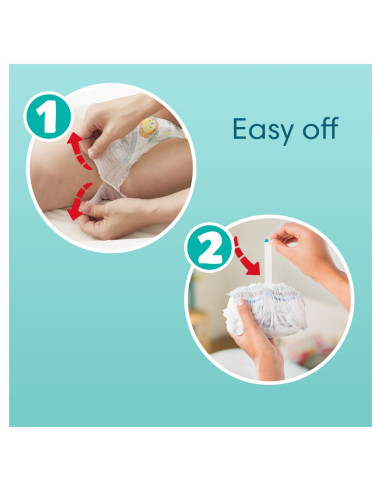 1

Easy off

2