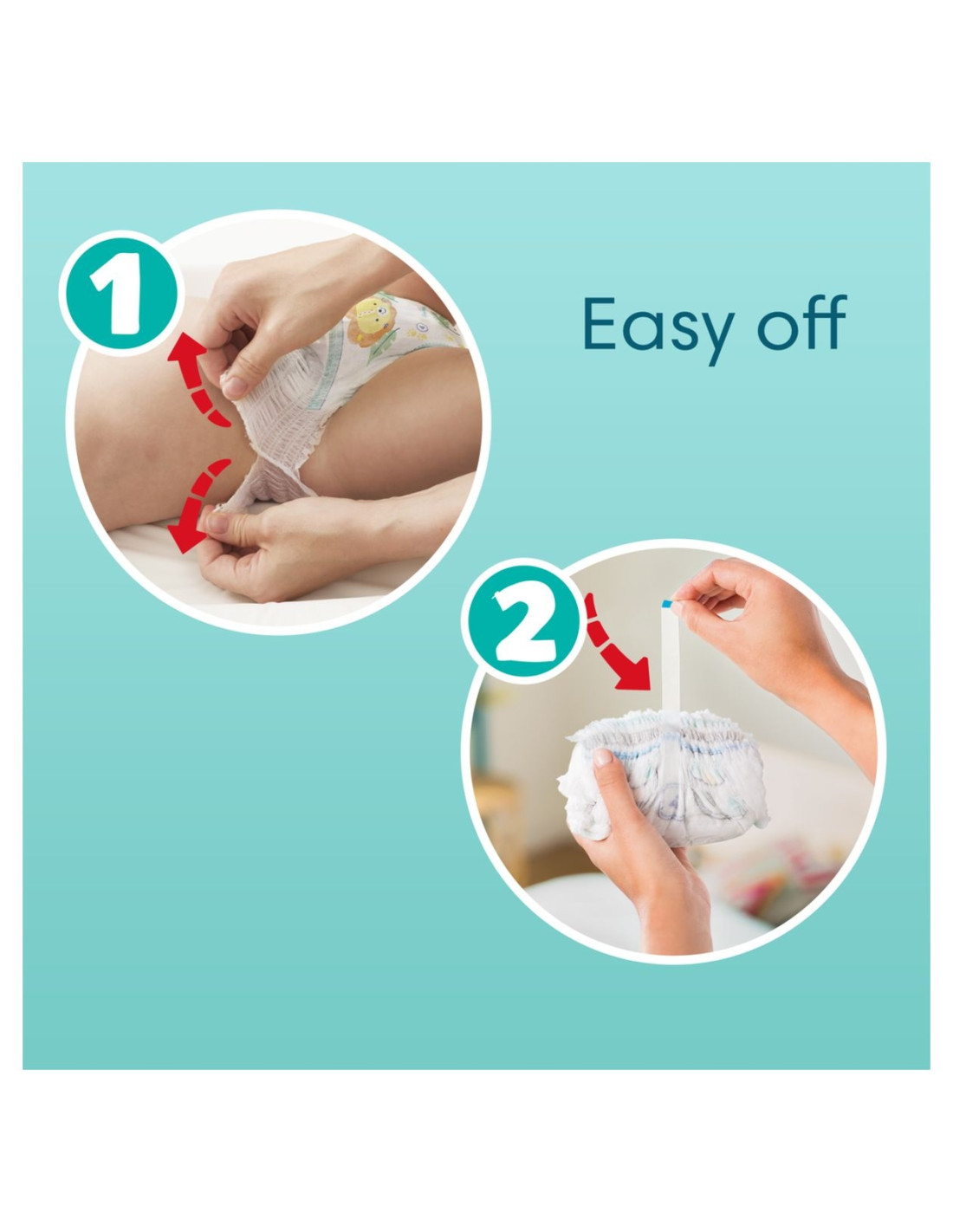 1

Easy off

2