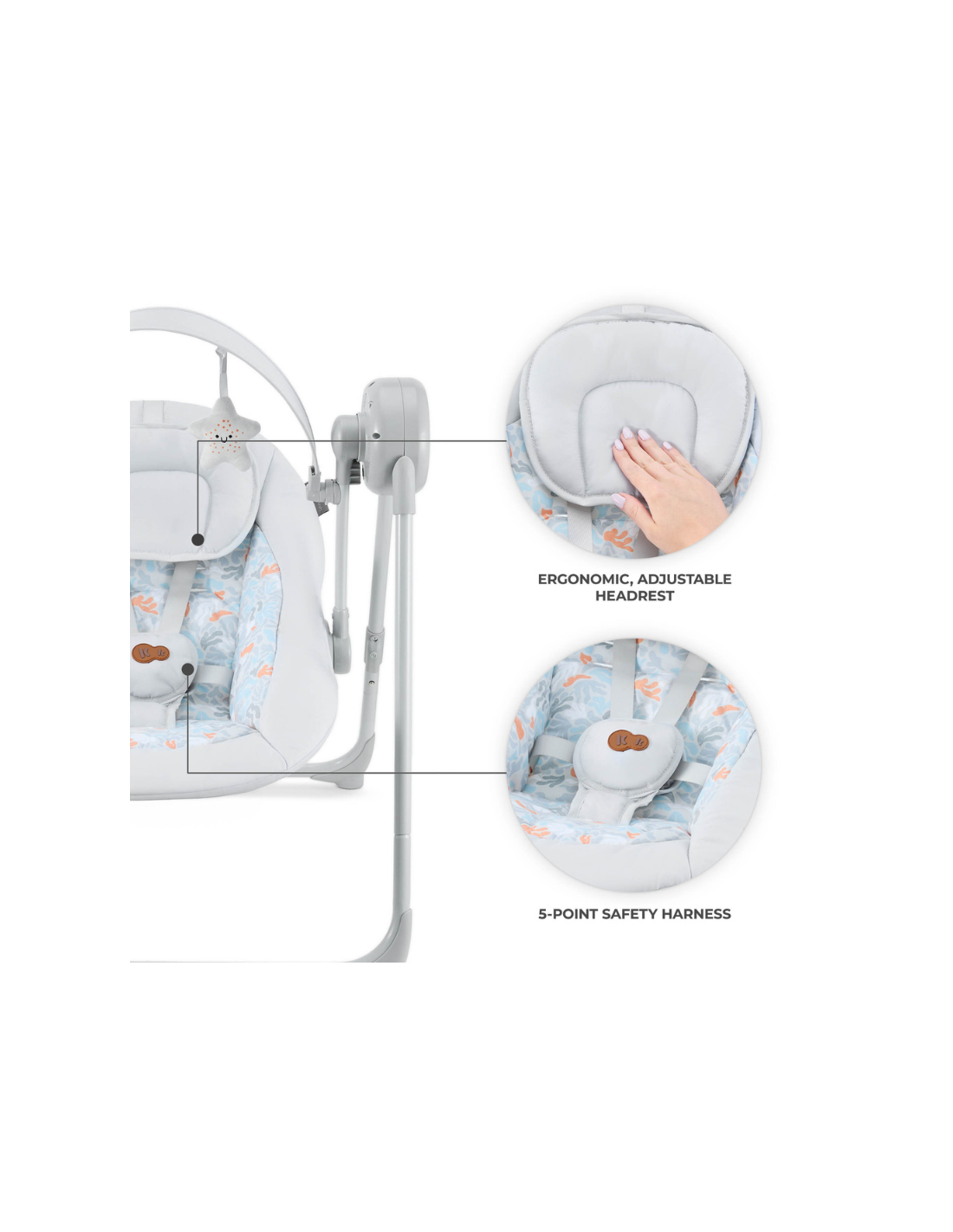 ERGONOMIC, ADJUSTABLE HEADREST

5-POINT SAFETY HARNESS