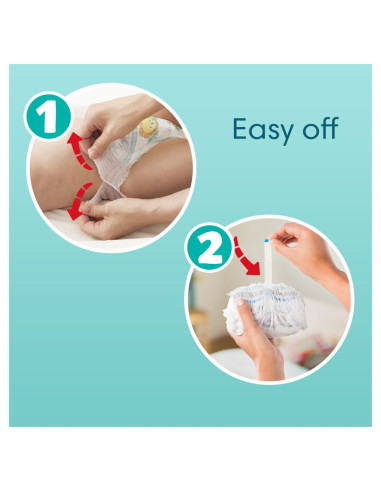 1

Easy off

2